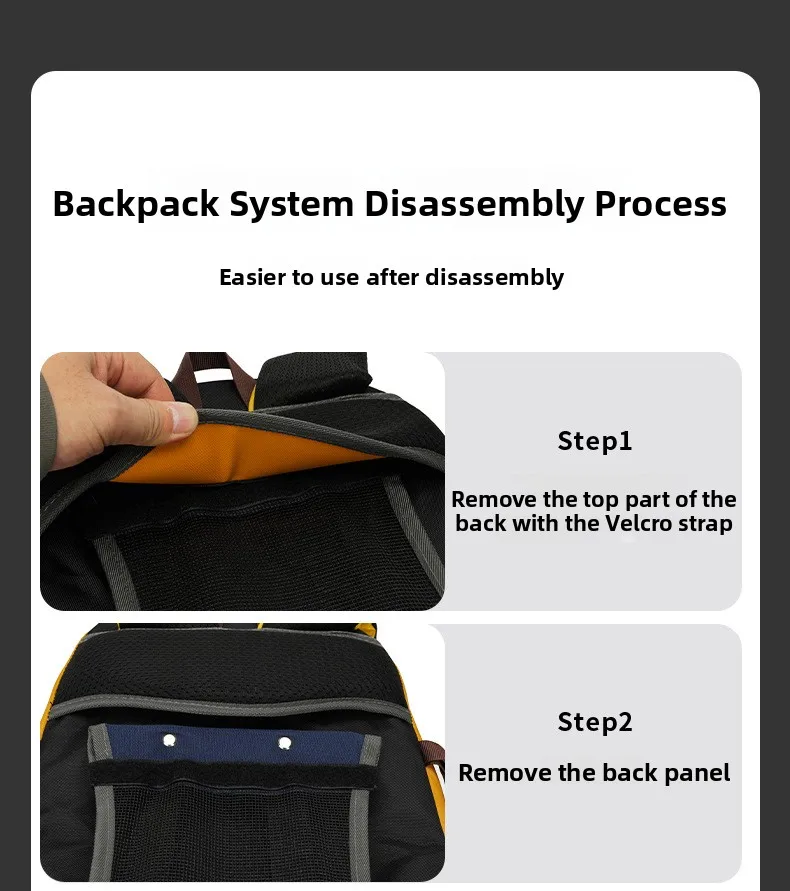 Backpack System Disassembly Process

Easier to use after disassembly

Step1

Remove the top part of the back with the Velcro strap

Step2

Remove the back panel